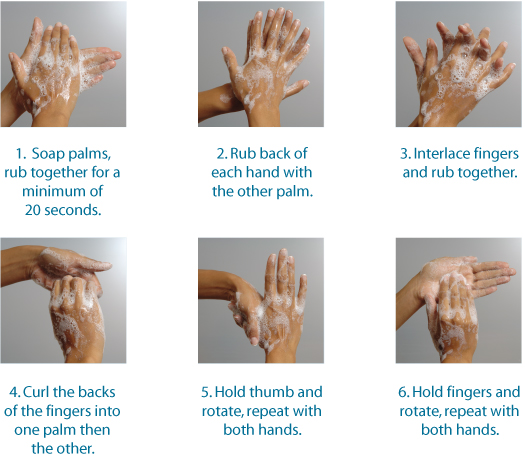 1. Soap palms, rub together for a minimum of 20 seconds.

2. Rub back of each hand with the other palm.

3. Interlace fingers and rub together.

4. Curl the backs of the fingers into one palm then the other.

5. Hold thumb and rotate, repeat with both hands.

6. Hold fingers and rotate, repeat with both hands.